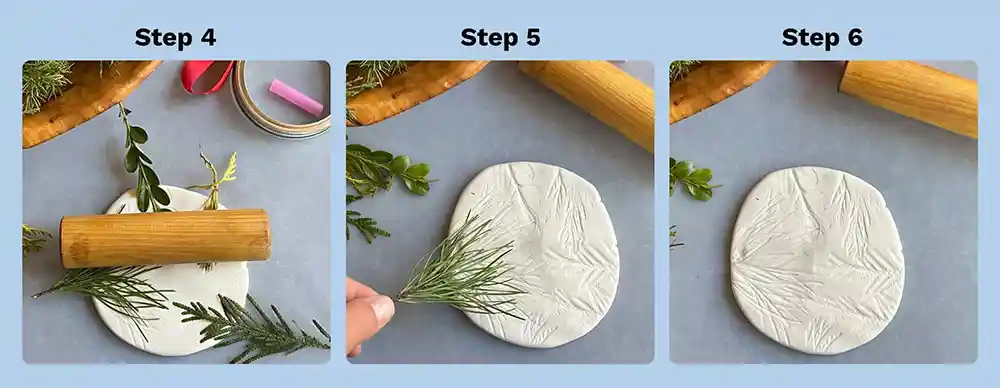 Step 4

Step 5

Step 6