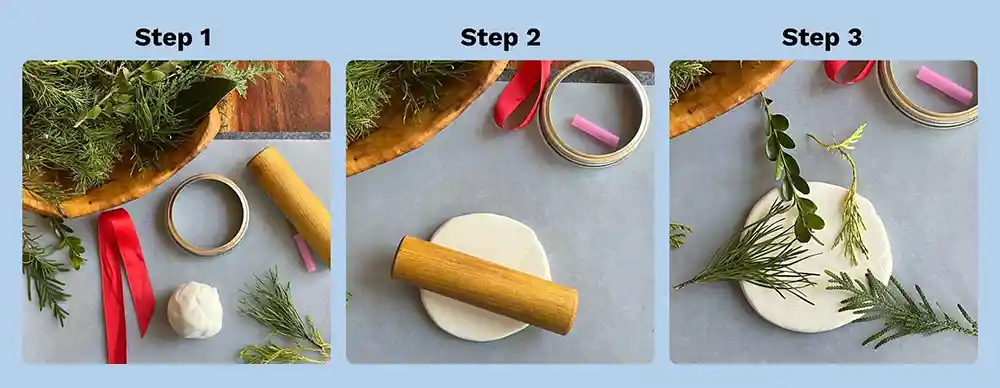 Step 1

Step 2

Step 3